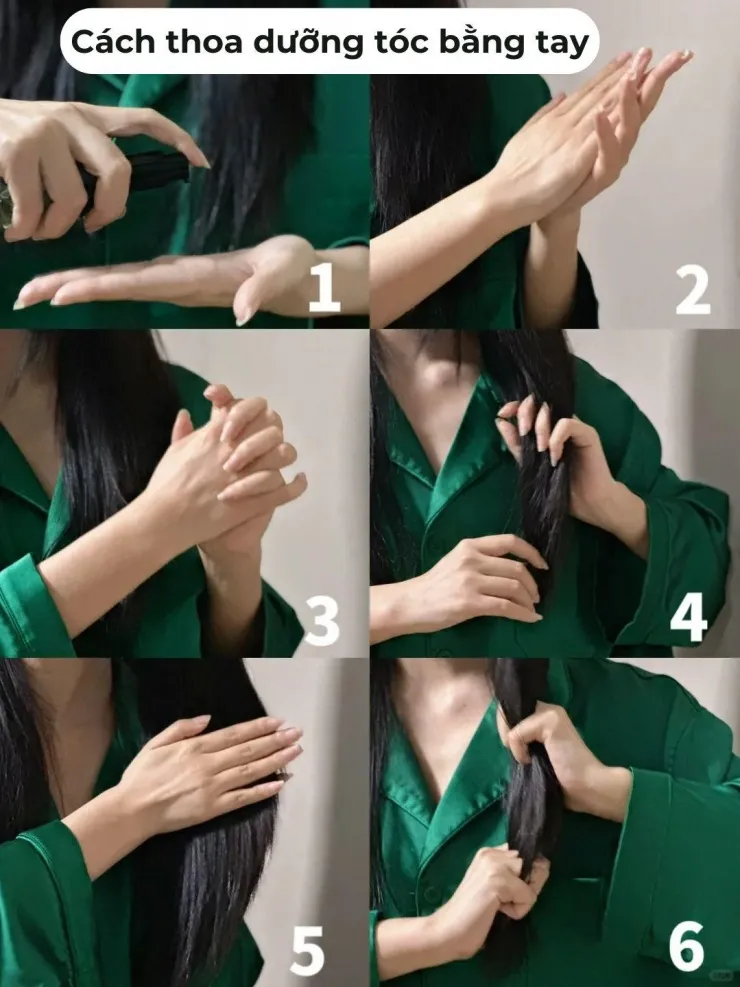 Cách thoa dưỡng tóc bằng tay

1

2

3

4

5

6